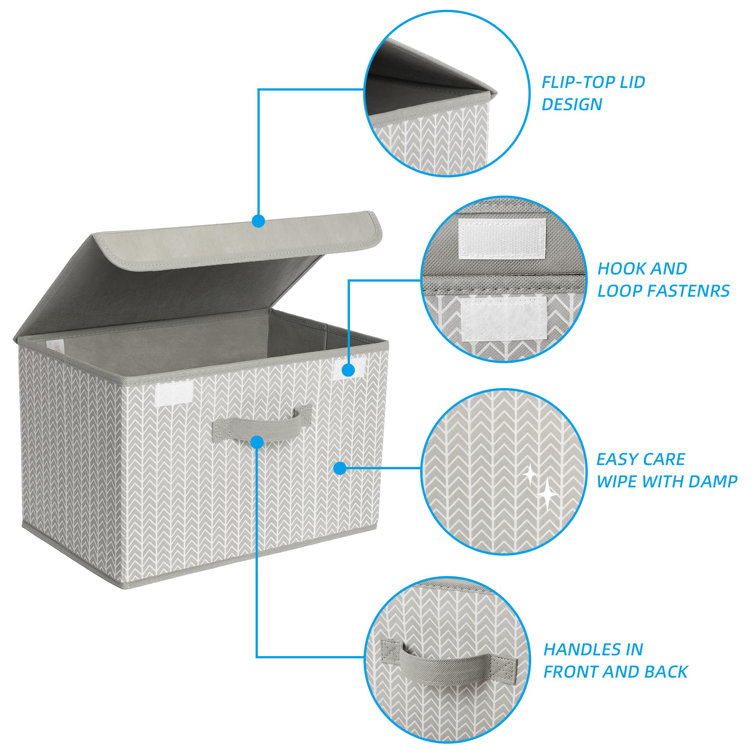 FLIP-TOP LID DESIGN

HOOK AND LOOP FASTENRS

EASY CARE WIPE WITH DAMP

HANDLES IN FRONT AND BACK